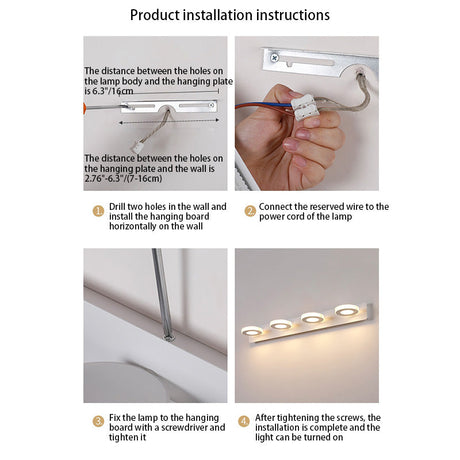 Product installation instructions

The distance between the holes on the lamp body and the hanging plate is 6.3"/16cm

The distance between the holes on the hanging plate and the wall is 2.76"-6.3"/(7-16cm)

1. Drill two holes in the wall and install the hanging board horizontally on the wall

2. Connect the reserved wire to the power cord of the lamp

3. Fix the lamp to the hanging board with a screwdriver and tighten it

4. After tightening the screws, the installation is complete and the light can be turned on